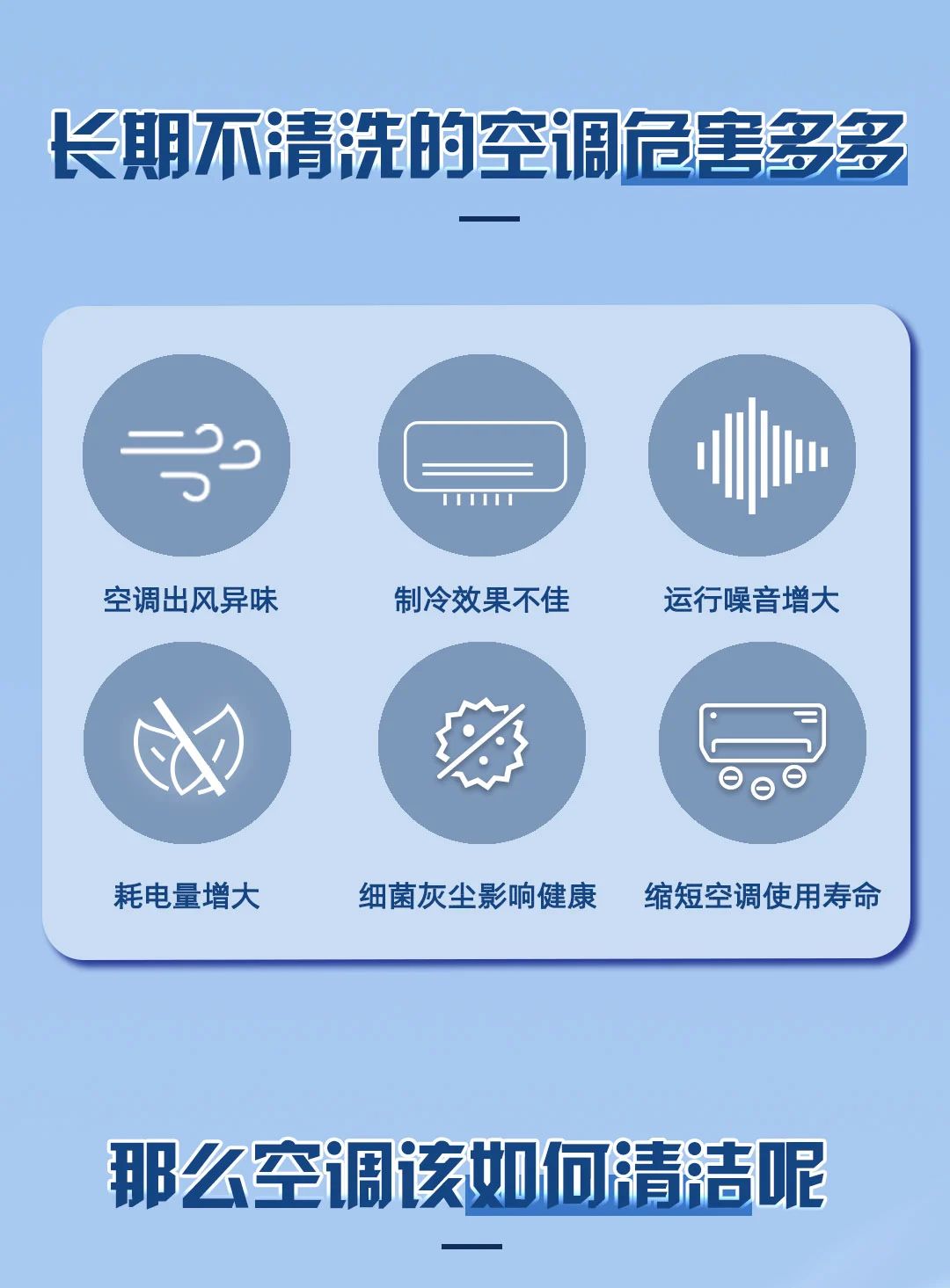 长期不清洗的空调危害多多

空调出风异味

制冷效果不佳

运行噪音增大

耗电量增大

细菌灰尘影响健康

缩短空调使用寿命

那么空调该如何清洁呢