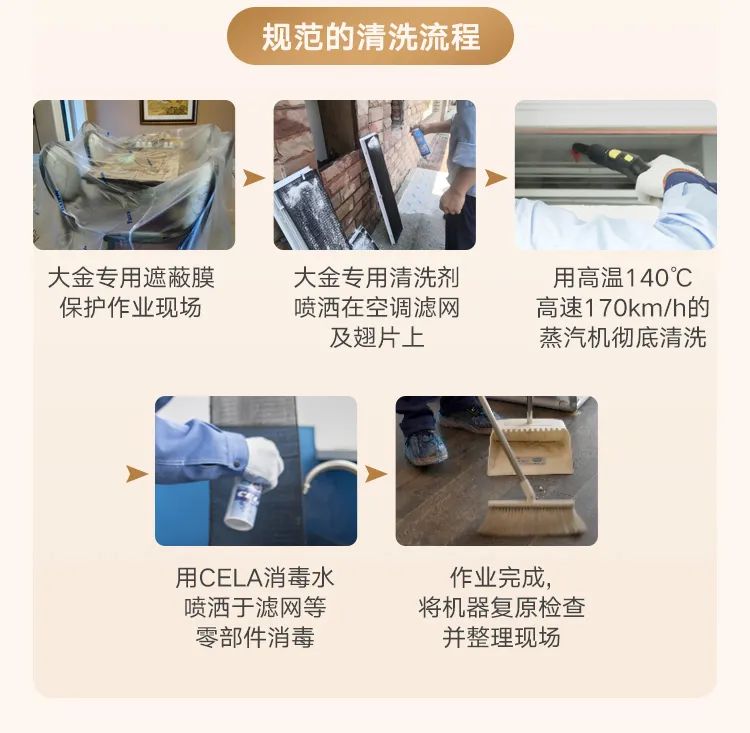 规范的清洗流程

大金专用遮蔽膜
保护作业现场

大金专用清洗剂
喷洒在空调滤网
及翅片上

用高温140℃
高速170km/h的
蒸汽机彻底清洗

用CELA消毒水
喷洒于滤网等
零部件消毒

作业完成,
将机器复原检查
并整理现场